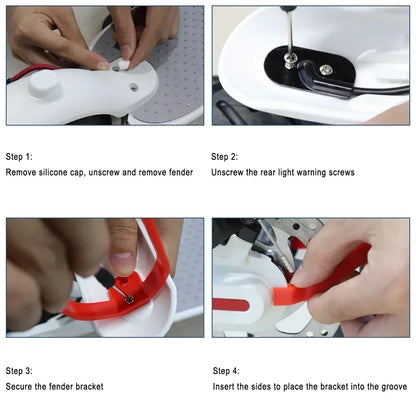 Step 1:
Remove silicone cap, unscrew and remove fender

Step 2:
Unscrew the rear light warning screws

Step 3:
Secure the fender bracket

Step 4:
Insert the sides to place the bracket into the groove