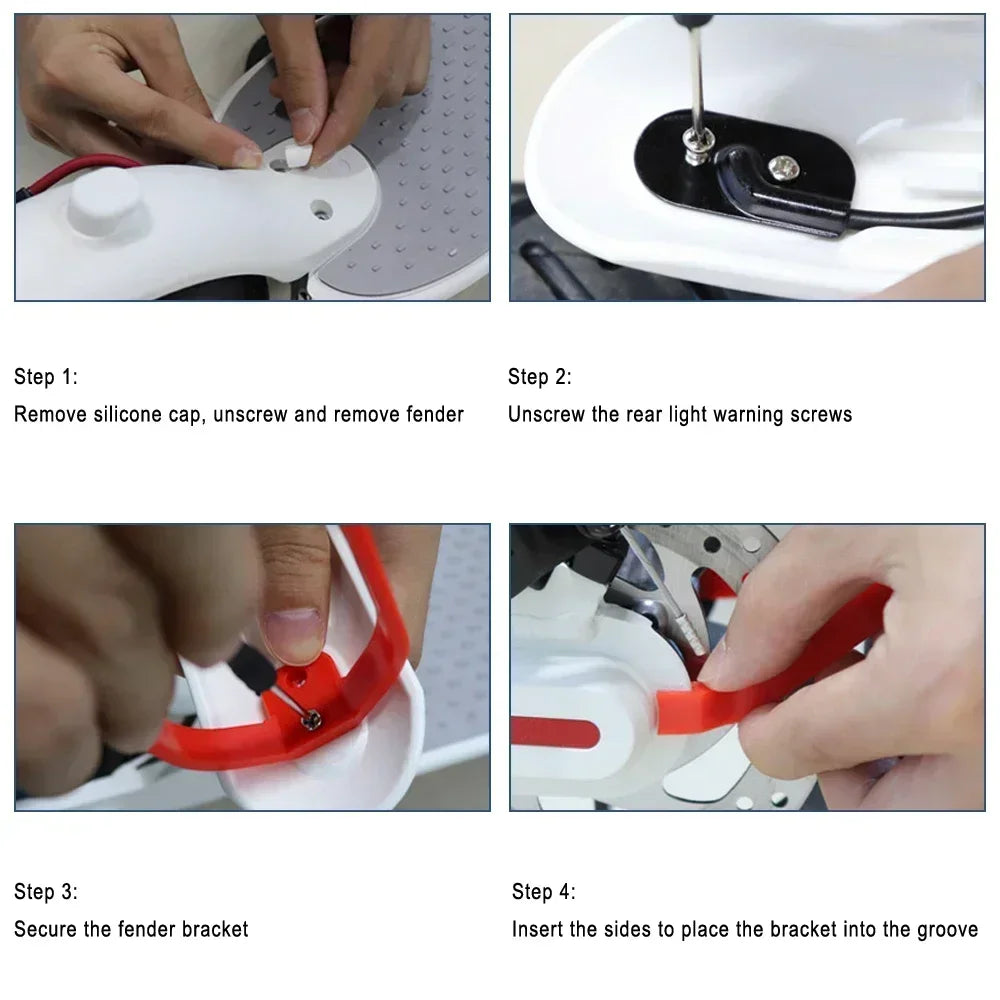 Step 1:
Remove silicone cap, unscrew and remove fender

Step 2:
Unscrew the rear light warning screws

Step 3:
Secure the fender bracket

Step 4:
Insert the sides to place the bracket into the groove